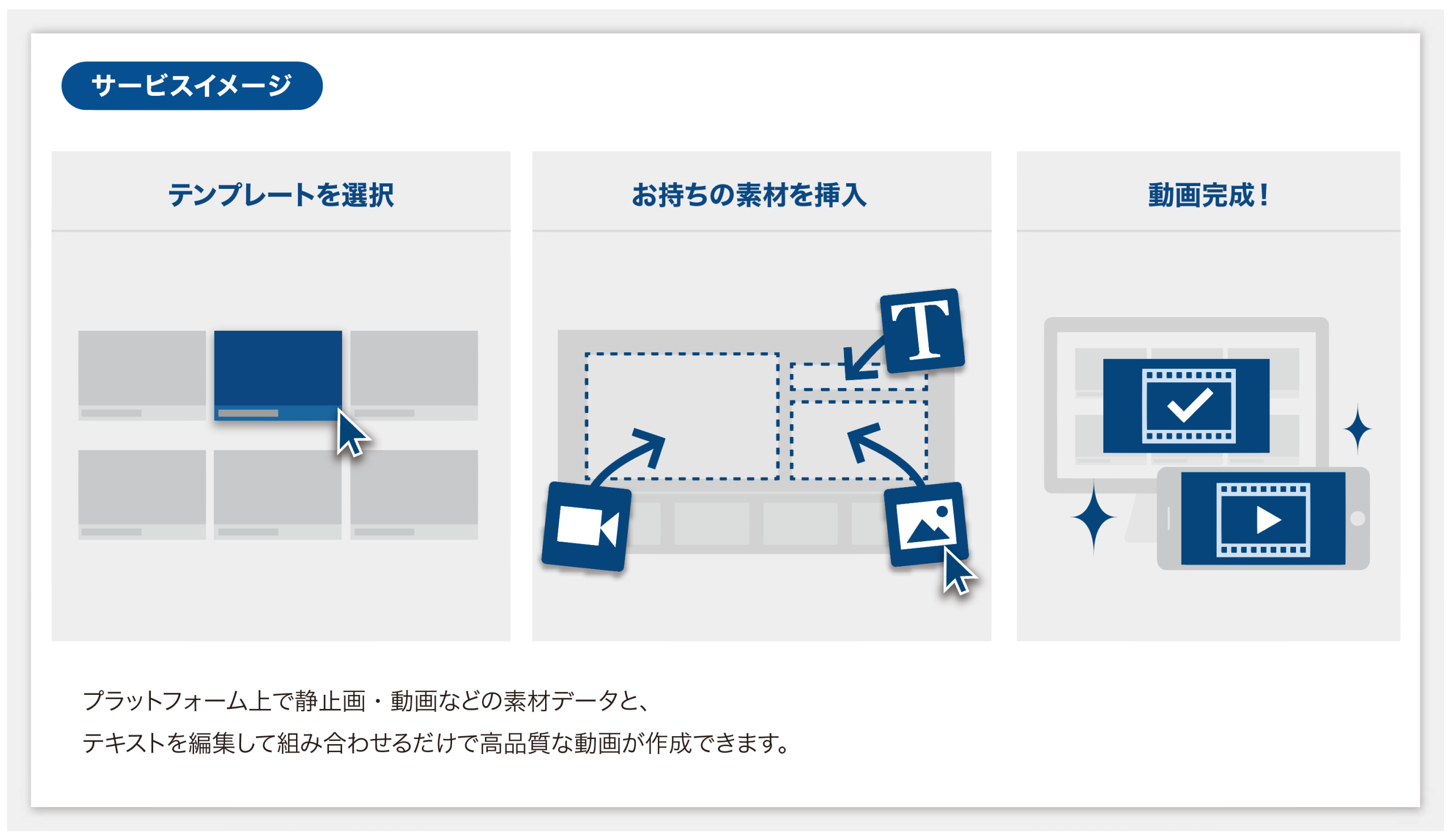 サービスイメージ

テンプレートを選択

お持ちの素材を挿入

T

動画完成！

プラットフォーム上で静止画・動画などの素材データと、
テキストを編集して組み合わせるだけで高品質な動画が作成できます。